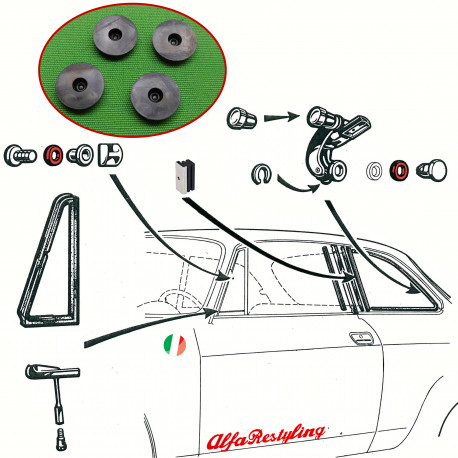 AlfaRestyling